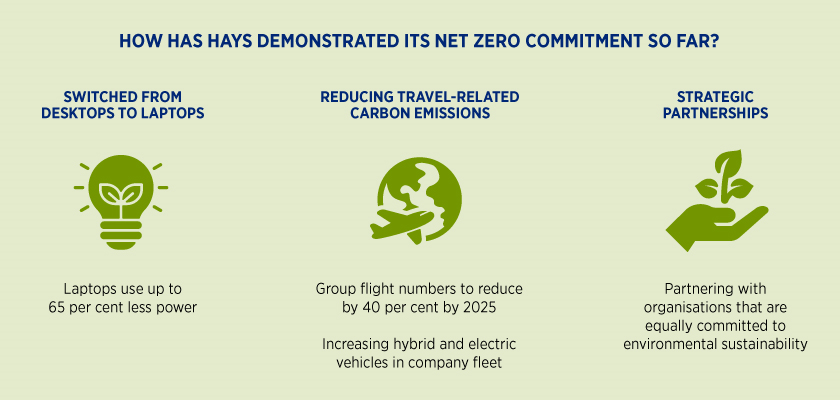 HOW HAS HAYS DEMONSTRATED ITS NET ZERO COMMITMENT SO FAR?

SWITCHED FROM DESKTOPS TO LAPTOPS

Laptops use up to 65 per cent less power

REDUCING TRAVEL-RELATED CARBON EMISSIONS

Group flight numbers to reduce by 40 per cent by 2025

Increasing hybrid and electric vehicles in company fleet

STRATEGIC PARTNERSHIPS

Partnering with organisations that are equally committed to environmental sustainability